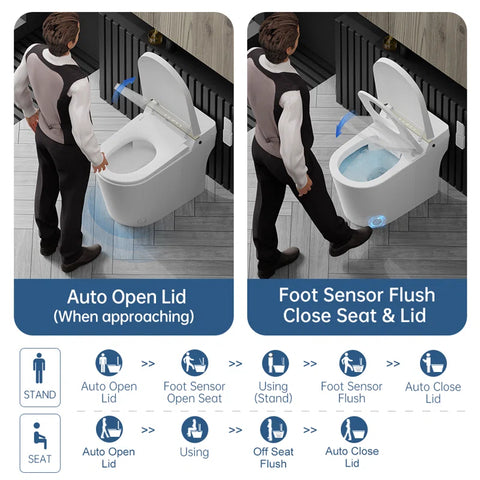 Auto Open Lid
(When approaching)

Foot Sensor Flush
Close Seat & Lid

STAND

Auto Open Lid >> Foot Sensor Open Seat >> Using (Stand) >> Foot Sensor Flush >> Auto Close Lid

SEAT

Auto Open Lid >> Using >> Off Seat Flush >> Auto Close Lid