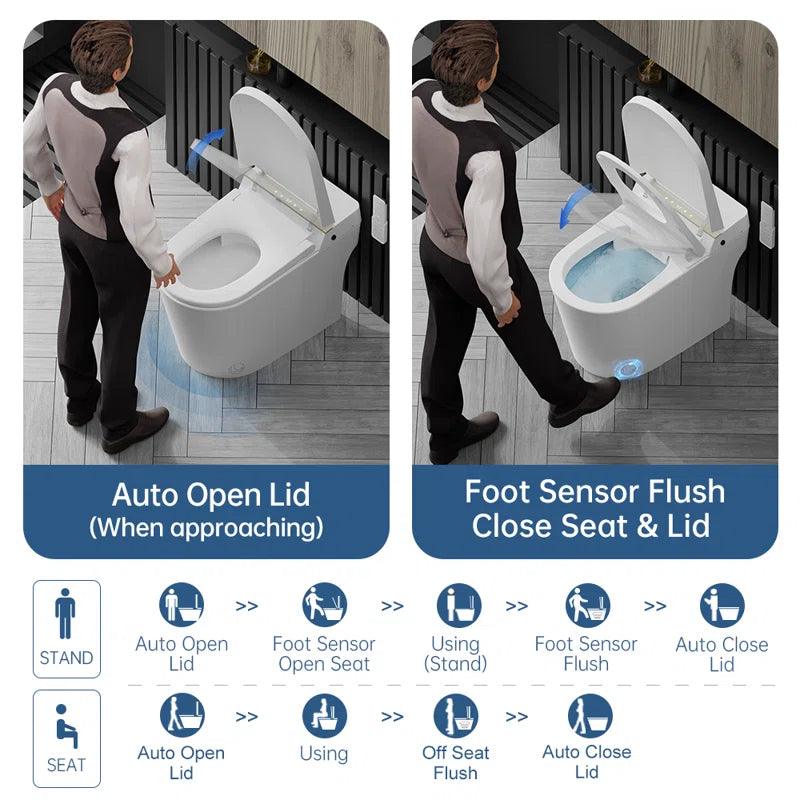 Auto Open Lid
(When approaching)

Foot Sensor Flush
Close Seat & Lid

STAND

Auto Open Lid >> Foot Sensor Open Seat >> Using (Stand) >> Foot Sensor Flush >> Auto Close Lid

SEAT

Auto Open Lid >> Using >> Off Seat Flush >> Auto Close Lid