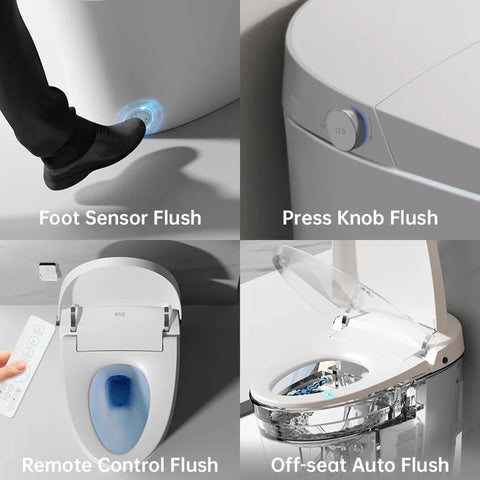 Foot Sensor Flush

Press Knob Flush

Remote Control Flush

Off-seat Auto Flush