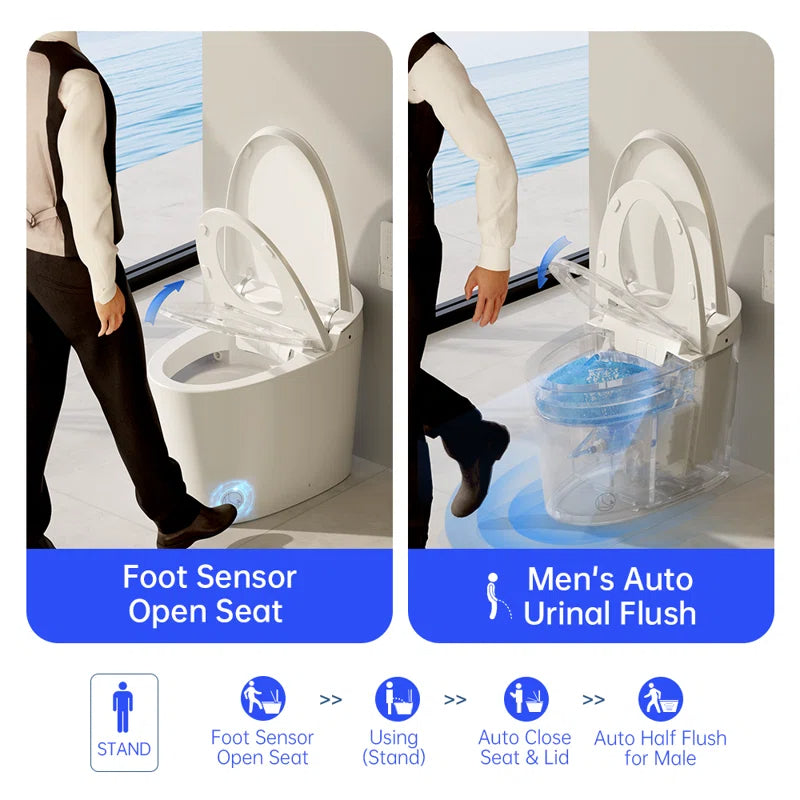 Foot Sensor Open Seat

Men's Auto Urinal Flush

STAND

Foot Sensor Open Seat

>>

Using (Stand)

>>

Auto Close Seat & Lid

>>

Auto Half Flush for Male