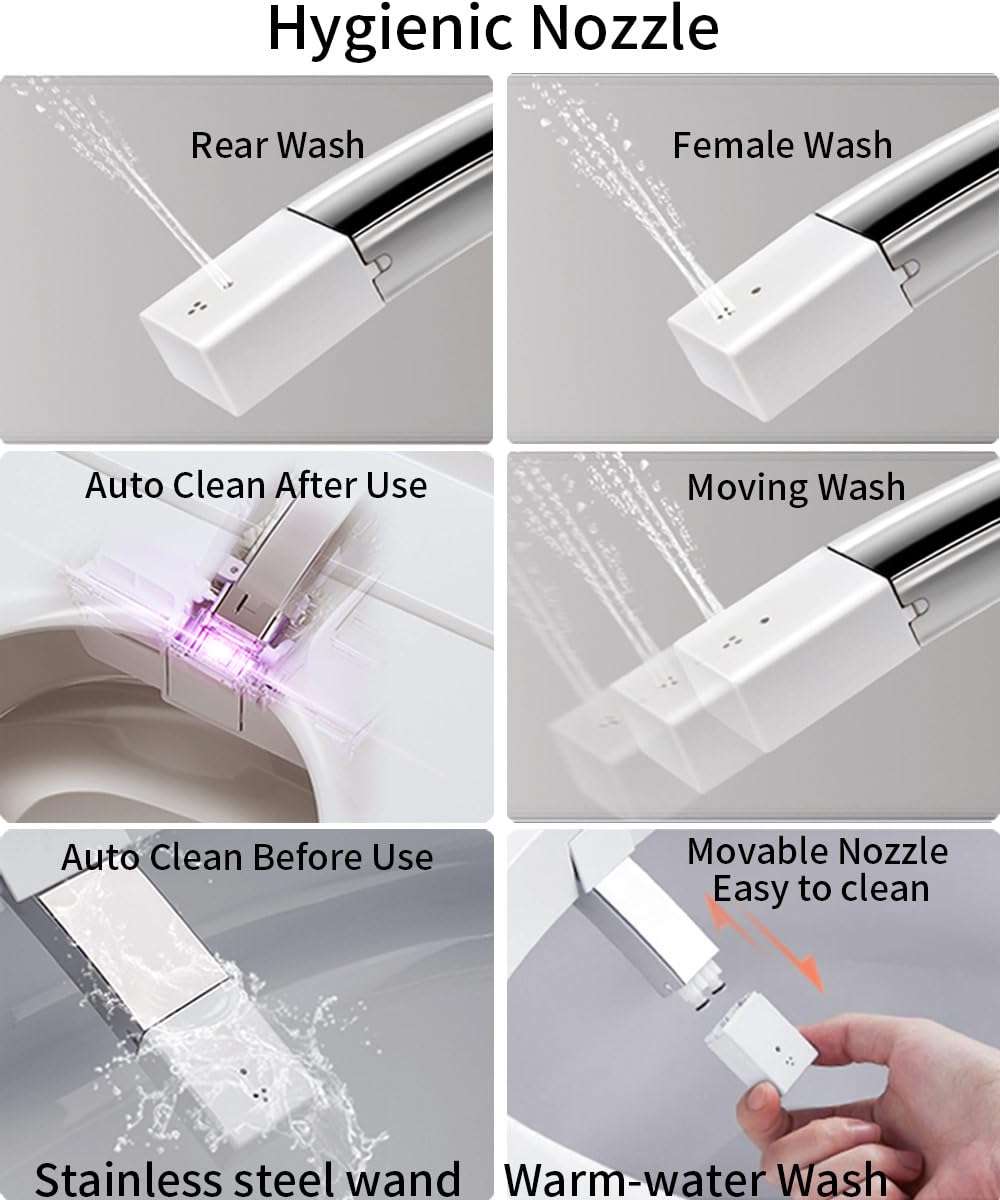 Hygienic Nozzle

Rear Wash

Female Wash

Auto Clean After Use

Moving Wash

Auto Clean Before Use

Movable Nozzle
Easy to clean

Stainless steel wand

Warm-water Wash