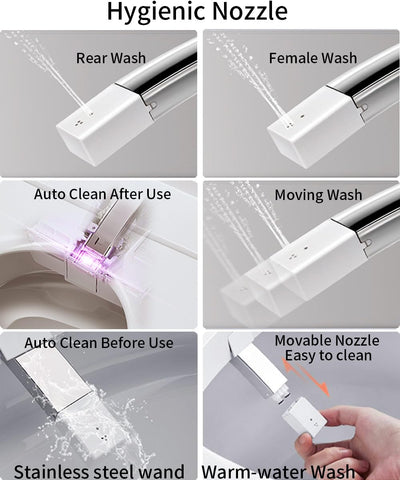 Hygienic Nozzle

Rear Wash

Female Wash

Auto Clean After Use

Moving Wash

Auto Clean Before Use

Movable Nozzle Easy to clean

Stainless steel wand

Warm-water Wash