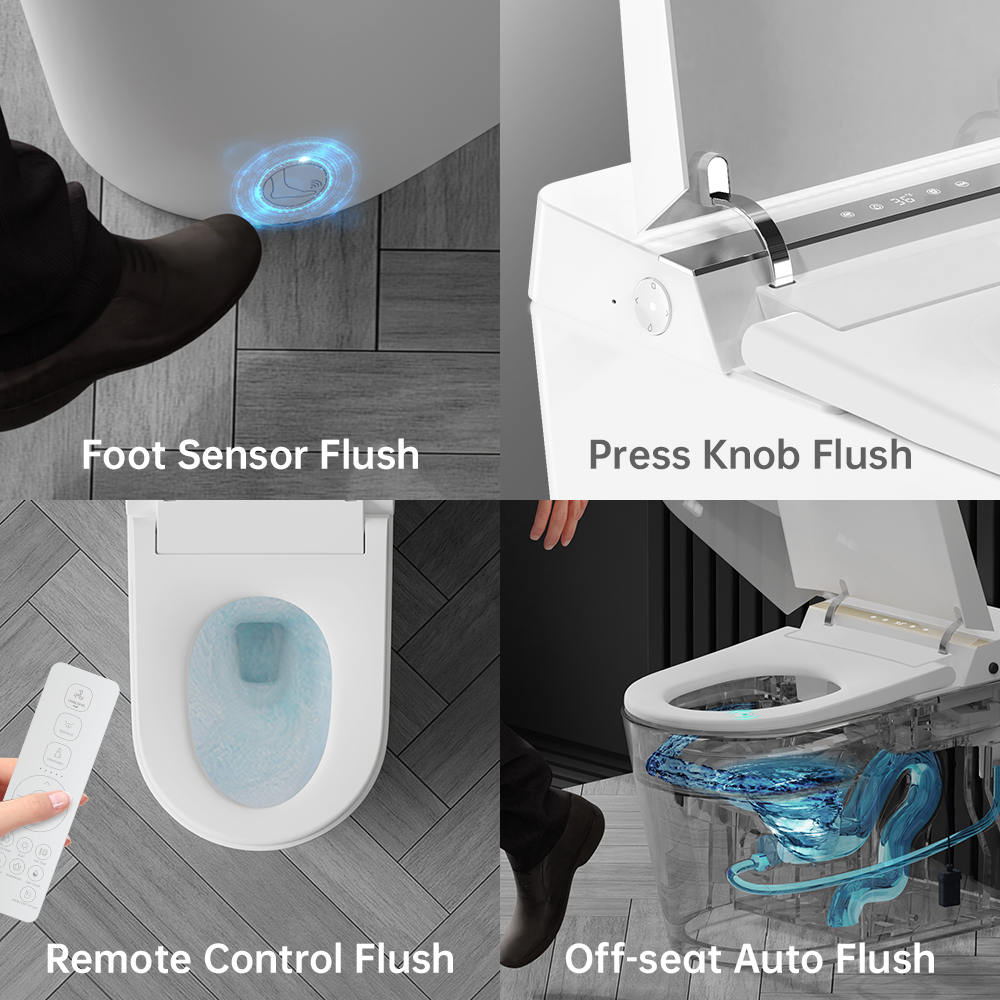 Foot Sensor Flush

Press Knob Flush

Remote Control Flush

Off-seat Auto Flush