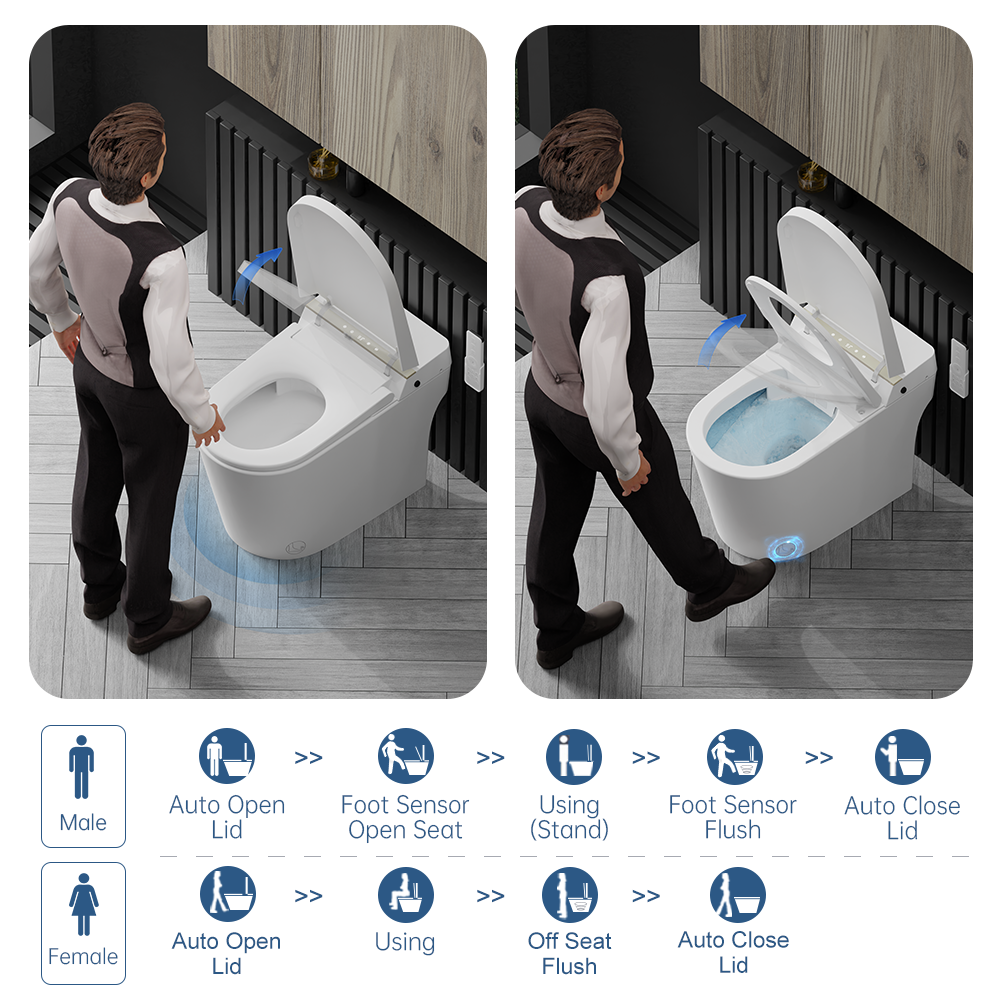 Male

Auto Open Lid >> Foot Sensor Open Seat >> Using (Stand) >> Foot Sensor Flush >> Auto Close Lid

Female

Auto Open Lid >> Using >> Off Seat Flush >> Auto Close Lid