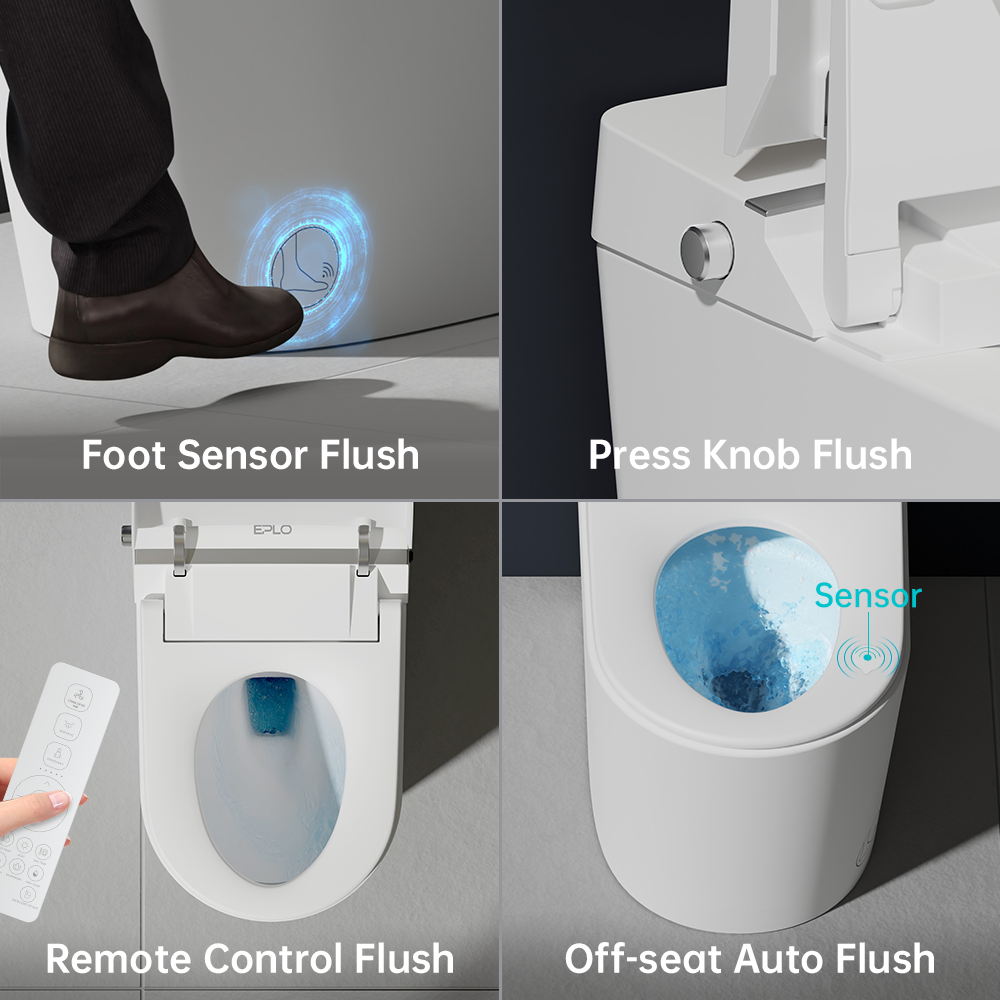 Foot Sensor Flush

Press Knob Flush

EPLO

Remote Control Flush

Sensor

Off-seat Auto Flush