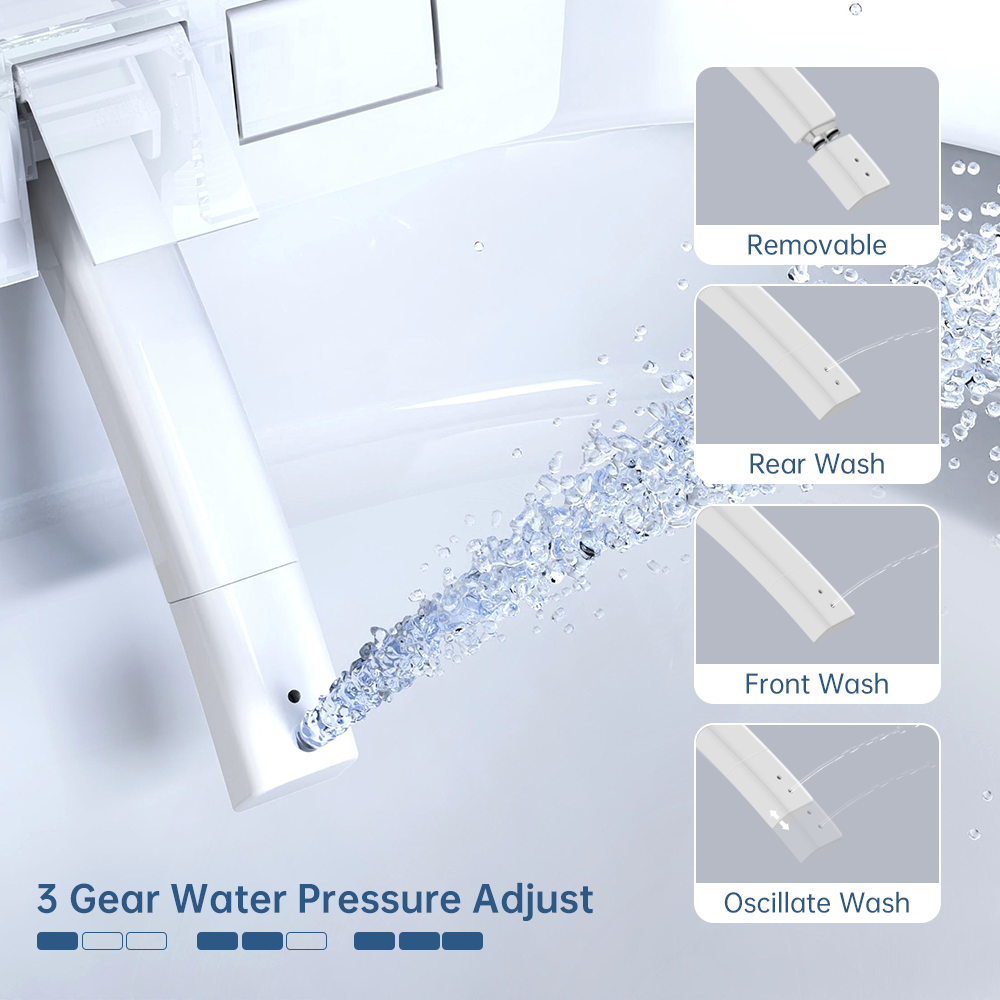 Removable

Rear Wash

Front Wash

Oscillate Wash

3 Gear Water Pressure Adjust