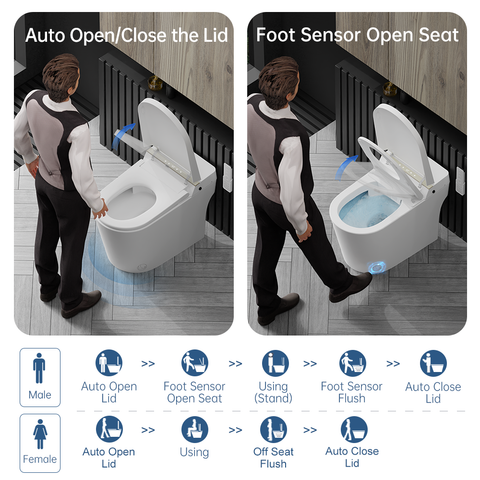 Auto Open/Close the Lid

Foot Sensor Open Seat

Male

Auto Open Lid >> Foot Sensor Open Seat >> Using (Stand) >> Foot Sensor Flush >> Auto Close Lid

Female

Auto Open Lid >> Using >> Off Seat Flush >> Auto Close Lid